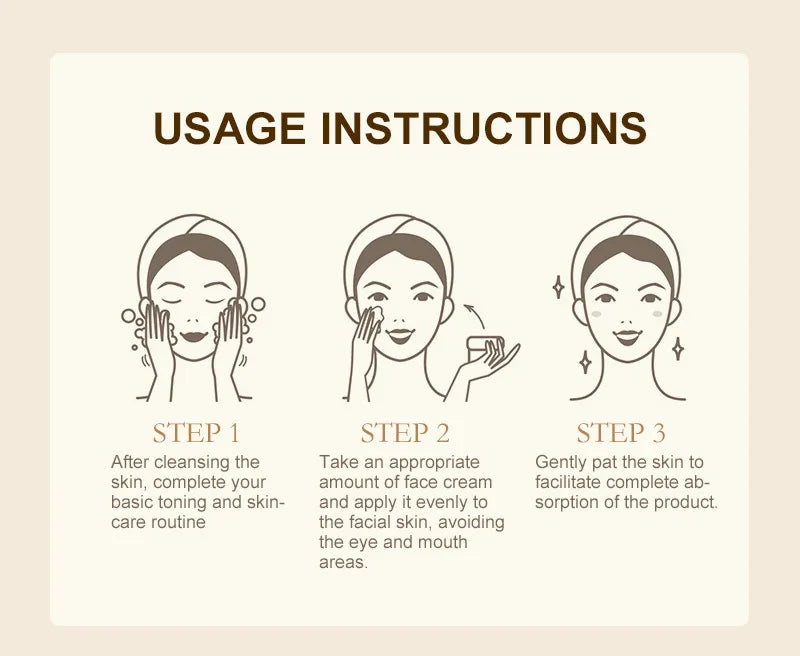 USAGE INSTRUCTIONS

STEP 1
After cleansing the skin, complete your basic toning and skincare routine

STEP 2
Take an appropriate amount of face cream and apply it evenly to the facial skin, avoiding the eye and mouth areas.

STEP 3
Gently pat the skin to facilitate complete absorption of the product.