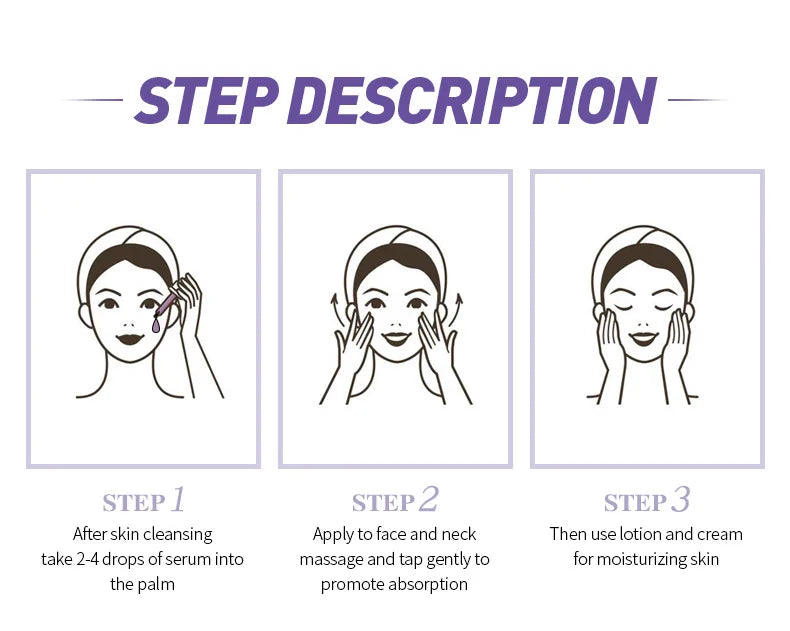 STEP DESCRIPTION

STEP 1
After skin cleansing take 2-4 drops of serum into the palm

STEP 2
Apply to face and neck massage and tap gently to promote absorption

STEP 3
Then use lotion and cream for moisturizing skin